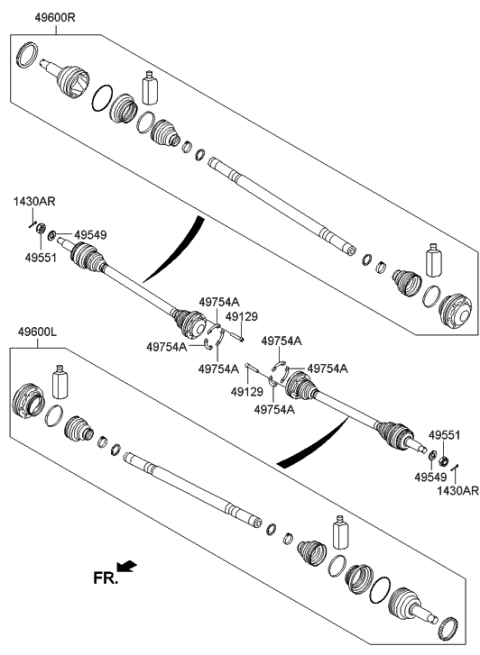 49600R

1430AR

49549

49551

49754A

49129

49754A

49754A

49600L

49754A

49754A

49129

49754A

49551

49549

1430AR

FR.