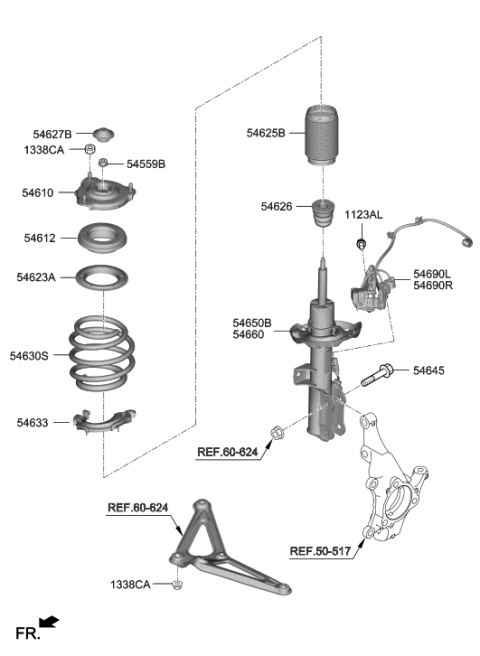 54627B
1338CA
54559B
54610
54612
54623A
54630S
54633
54625B
54626
1123AL
54690L
54690R
54650B
54660
54645
REF.60-624
REF.60-624
REF.50-517
1338CA
FR.