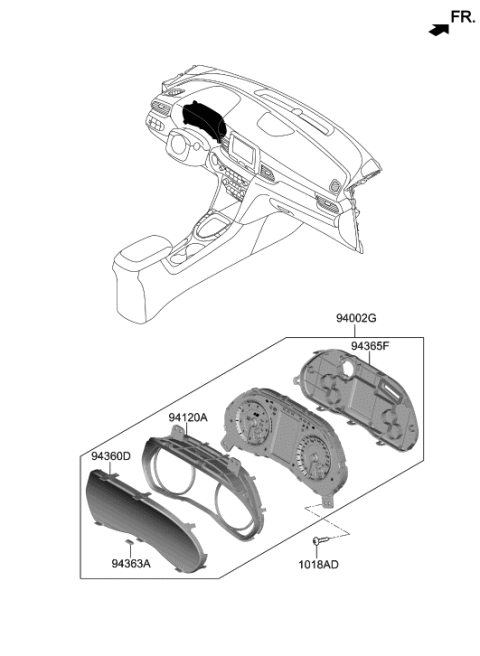 FR.

94002G
94365F
94120A
94360D
94363A
1018AD