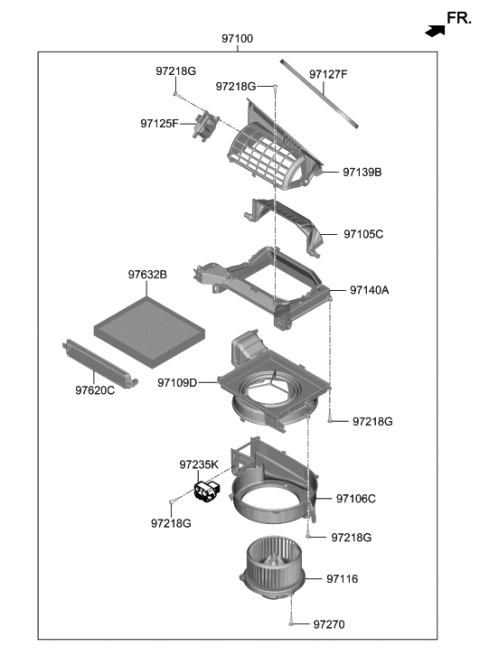 FR.

97100

97218G

97218G

97127F

97125F

97139B

97105C

97632B

97140A

97620C

97109D

97218G

97235K

97106C

97218G

97218G

97116

97270