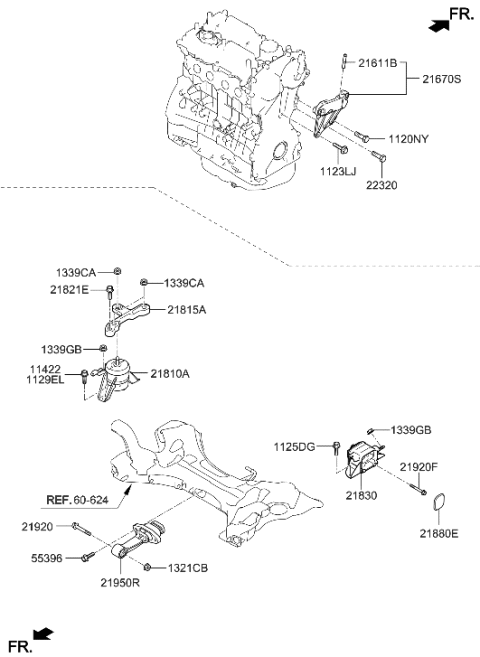 FR.

21611B
21670S
1120NY
1123LJ
22320

1339CA
21821E
1339CA
21815A
1339GB
11422
1129EL
21810A

1339GB
1125DG
21920F
21830
21880E

REF. 60-624

21920
55396
1321CB
21950R

FR.