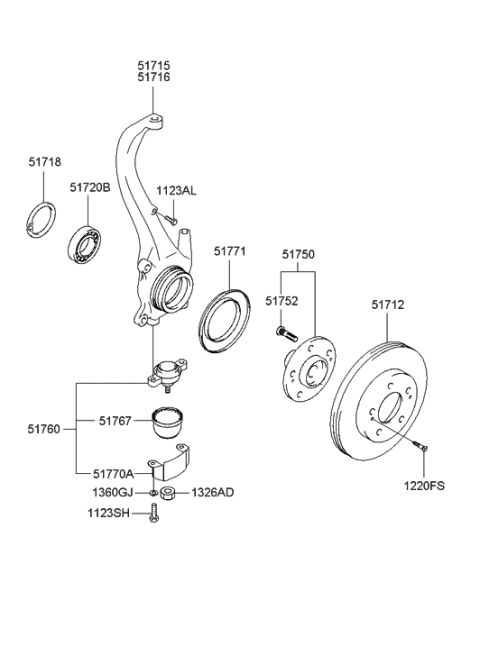 51715
51716
51718
51720B
1123AL
51771
51750
51752
51712
51760
51767
51770A
1360GJ
1326AD
1123SH
1220FS