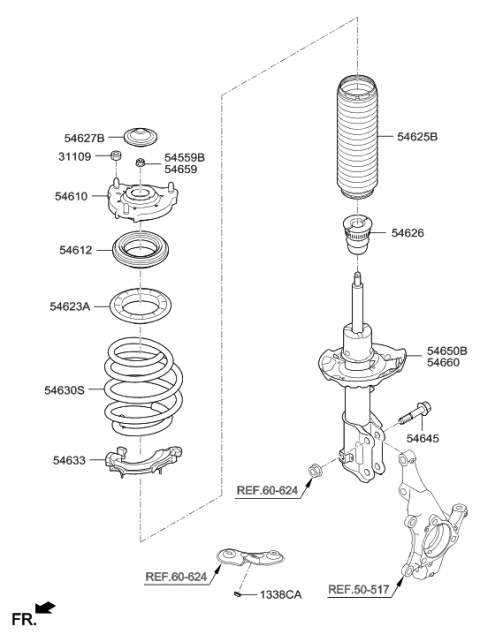 54627B
31109
54559B
54659
54610
54612
54623A
54630S
54633
54625B
54626
54650B
54660
54645
REF.60-624
REF.60-624
1338CA
REF.50-517
FR.