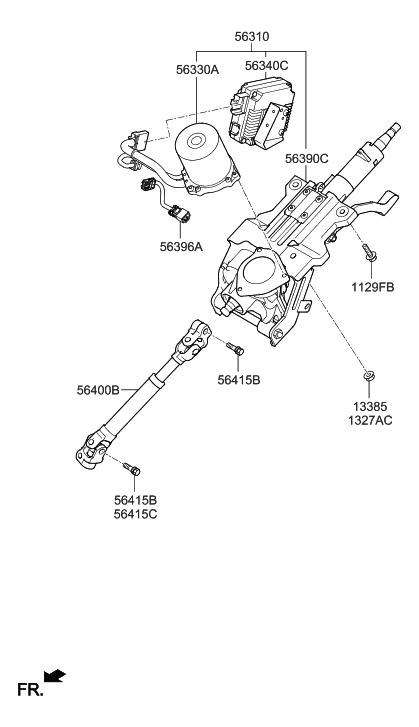 56310
56330A
56340C
56390C
56396A
1129FB
56415B
56400B
13385
1327AC
56415B
56415C
FR.