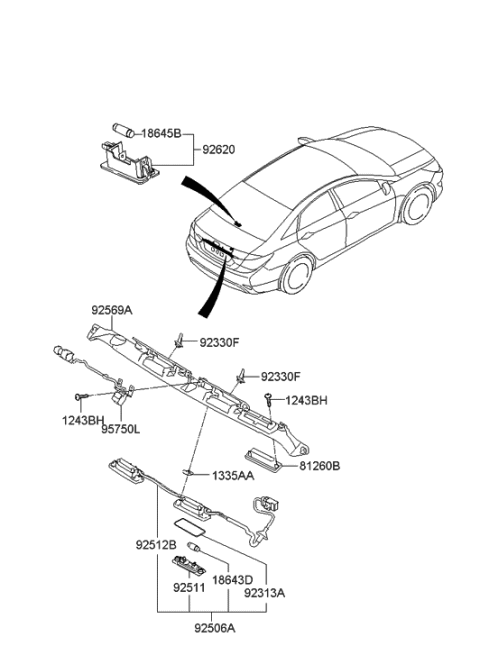 18645B
92620
92569A
92330F
92330F
1243BH
1243BH
95750L
81260B
1335AA
92512B
18643D
92511
92313A
92506A