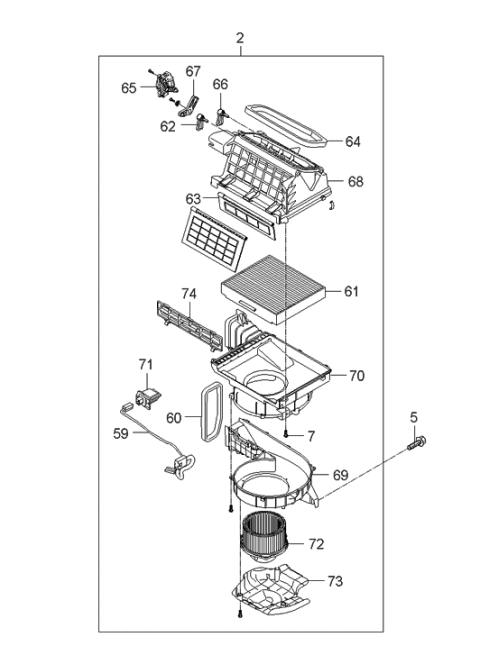 2
65
67
66
62
64
68
63
61
74
71
70
60
59
7
5
69
72
73