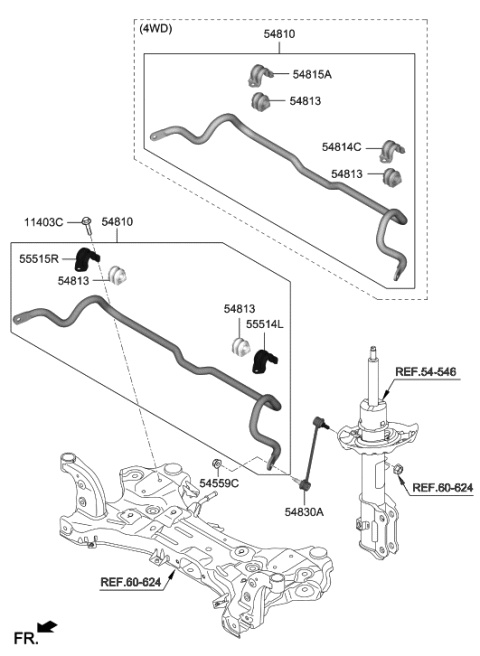 (4WD)
54810
54815A
54813
54814C
54813
11403C
54810
55515R
54813
54813
55514L
REF.54-546
54559C
REF.60-624
54830A
REF.60-624
FR.