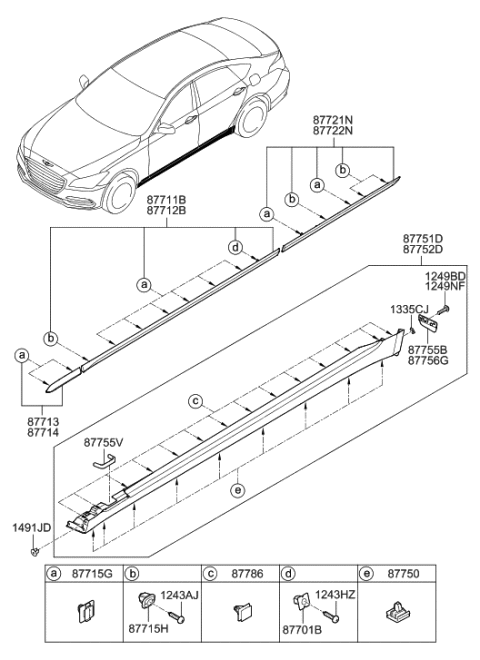 87721N
87722N

b
a
b
a

87711B
87712B

d
a
b
a

87713
87714

87751D
87752D

1249BD
1249NF

1335CJ

87755B
87756G

c

87755V

e

1491JD

| a 87715G | b | c 87786 | d | e 87750 |
|---|---|---|---|---|
| | 1243AJ 87715H | | 1243HZ 87701B | |