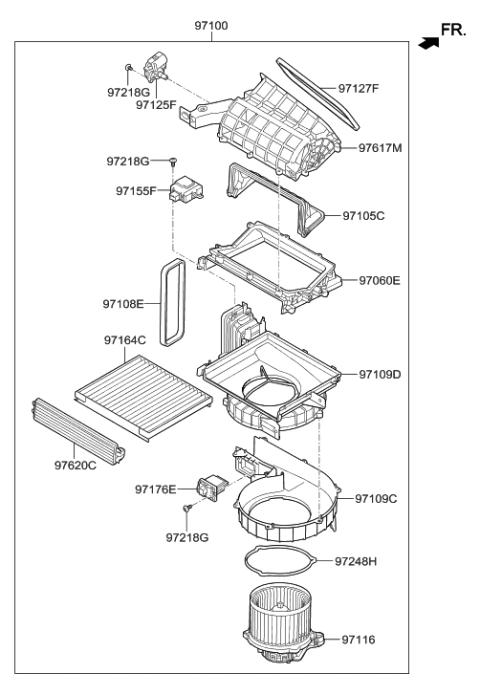 97100

FR.

97218G
97125F
97127F
97617M
97218G
97155F
97105C
97060E
97108E
97164C
97109D
97620C
97176E
97109C
97218G
97248H
97116