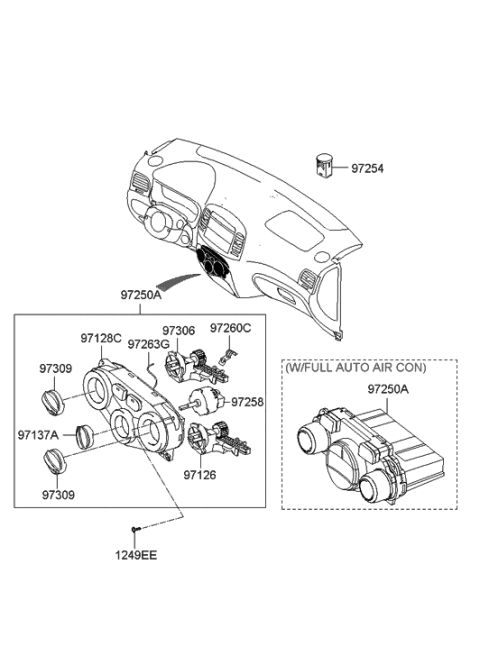 97254

97250A

97128C

97263G

97306

97260C

97309

97258

97137A

97126

97309

1249EE

(W/FULL AUTO AIR CON)

97250A