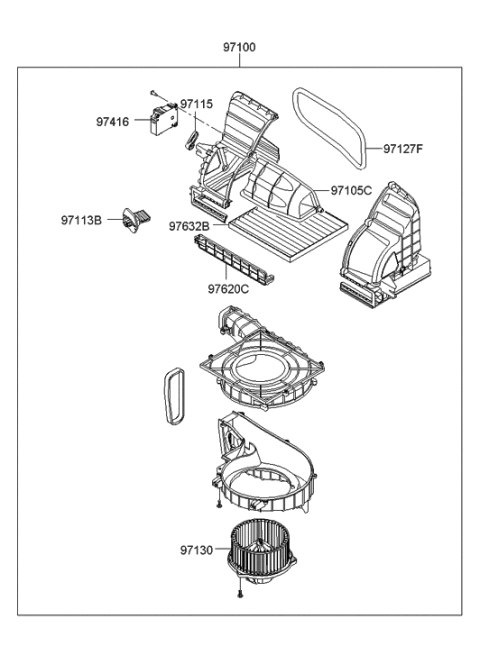 97100

97115

97416

97127F

97105C

97113B

97632B

97620C

97130