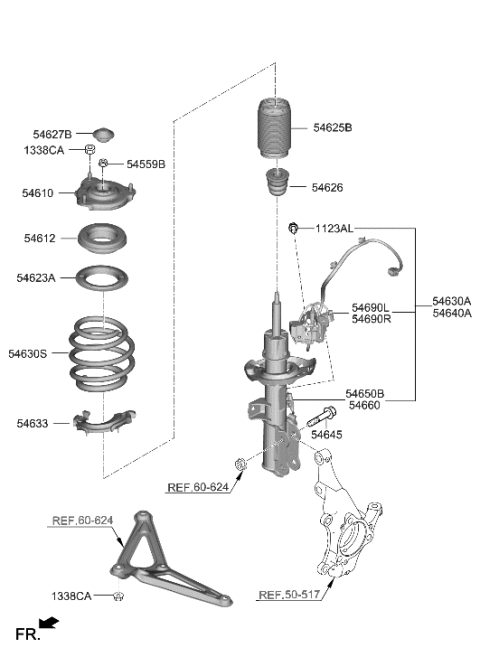 54627B
1338CA
54559B
54610
54612
54623A
54630S
54633
54625B
54626
1123AL
54690L
54690R
54630A
54640A
54650B
54660
54645
REF.60-624
REF.60-624
1338CA
REF.50-517
FR.