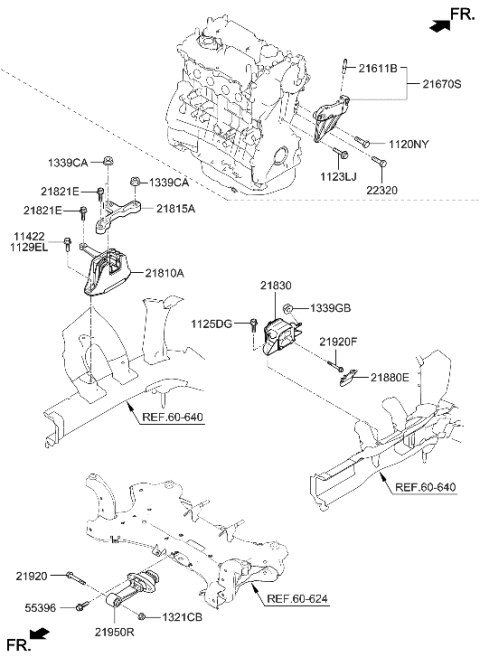 FR.

21611B
21670S
1120NY
1123LJ
22320
1339CA
1339CA
21821E
21821E
21815A
11422
1129EL
21810A
21830
1339GB
1125DG
21920F
21880E
REF.60-640
REF.60-640
21920
55396
21950R
1321CB
REF.60-624
FR.