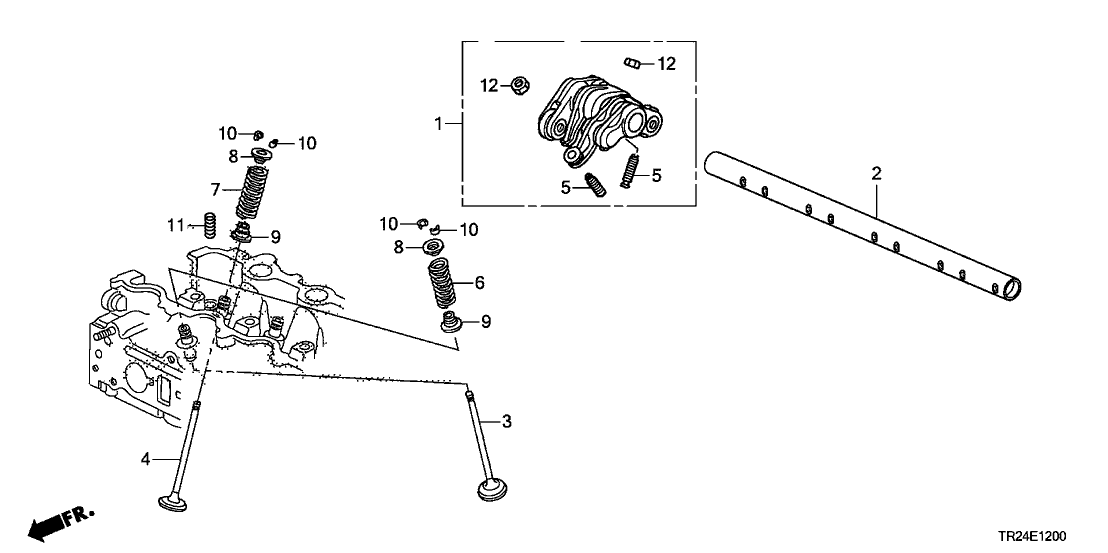 12
12
1
5
5
2
10
10
8
7
11
9
10
10
8
6
9
3
4
FR.
TR24E1200