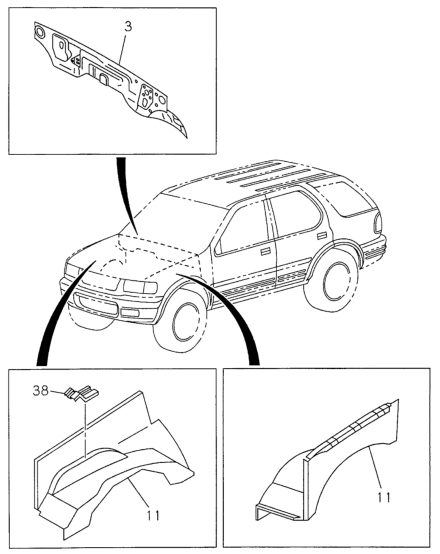 3

38

11

11