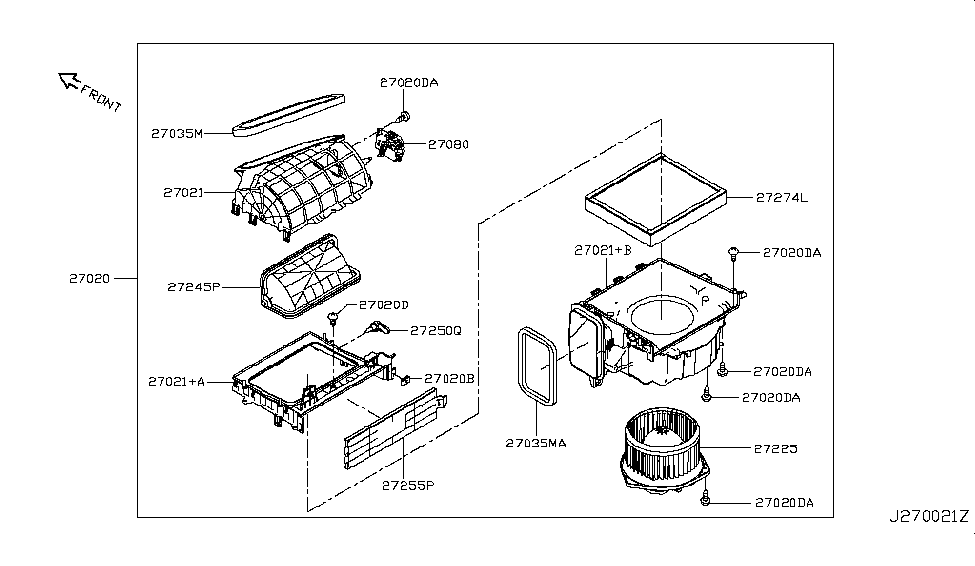 FRONT

27020DA
27035M
27080
27021
27020
27245P
27020D
27250Q
27021+A
27020B
27255P
27274L
27021+B
27020DA
27020DA
27020DA
27035MA
27225
27020DA

J270021Z