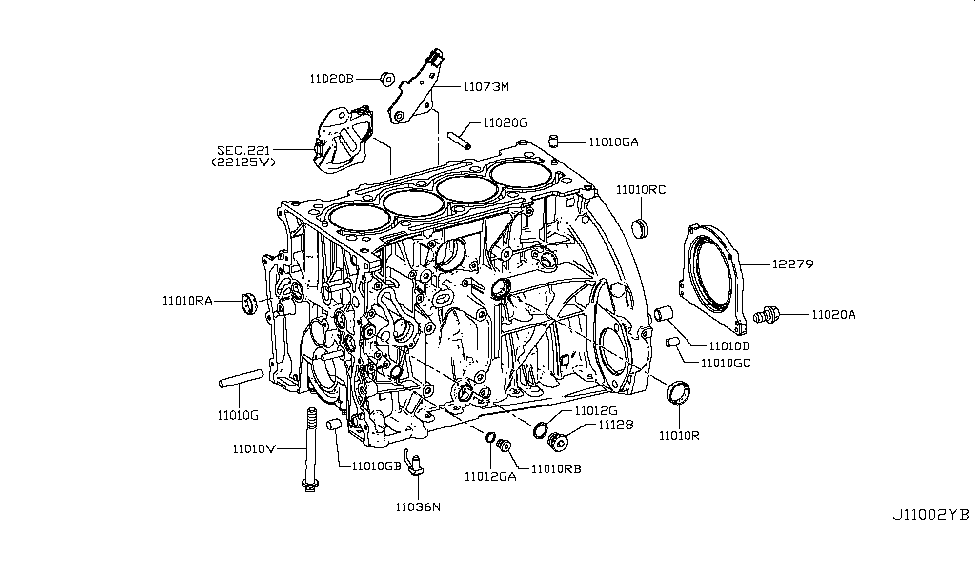 11D20B
L1073M
L1020G
11010GA
SEC.221
(22125V)
11010RC
12279
11010RA
11020A
11010D
11010GC
11010G
11012G
11128
11010R
11010V
11010GB
11012GA
11010RB
11036N
J11002YB