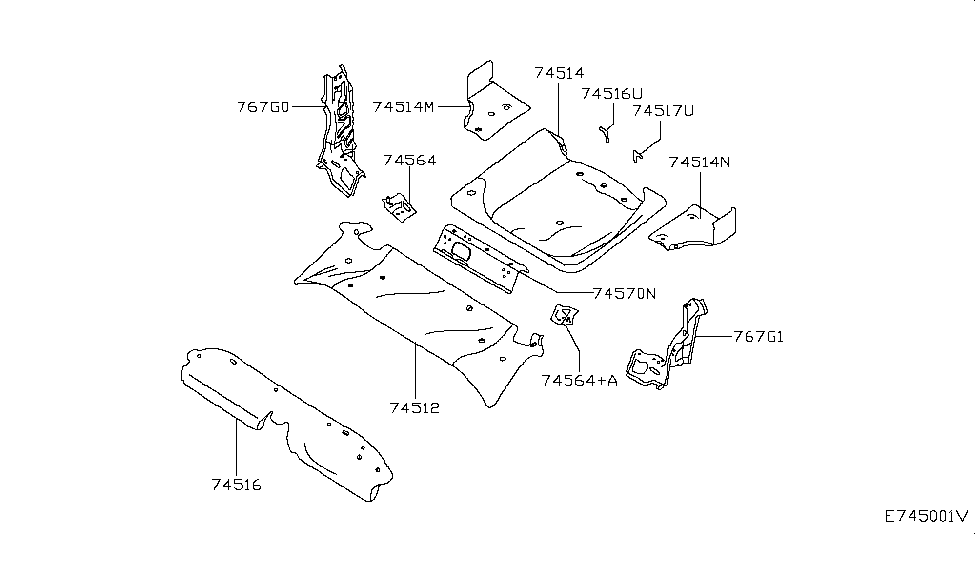 767G0
74514M
74514
74516U
74517U
74564
74514N
74570N
767G1
74564+A
74512
74516
E745001V