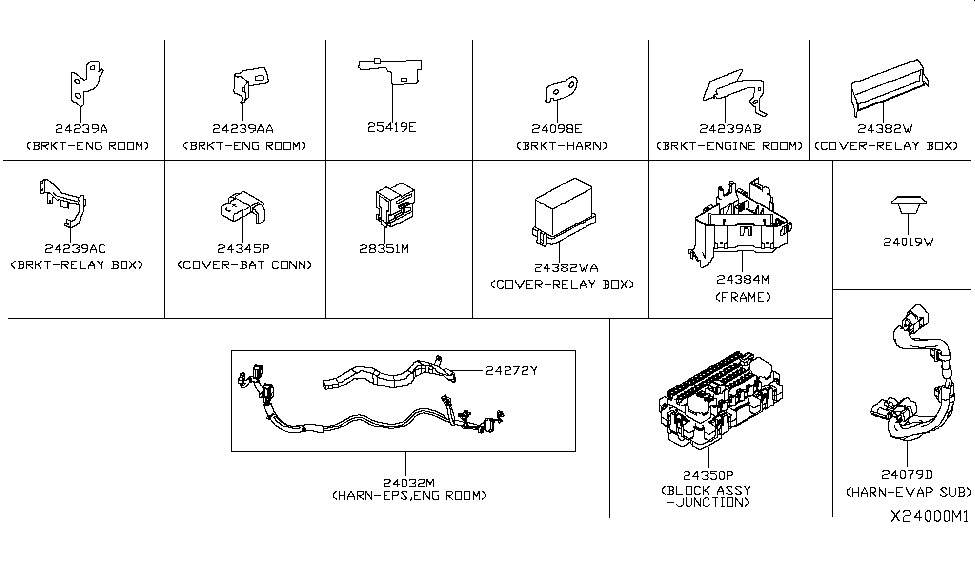 24239A
(BRKT-ENG ROOM)

24239AA
(BRKT-ENG ROOM)

25419E

24098E
(BRKT-HARN)

24239AB
(BRKT-ENGINE ROOM)

24382W
(COVER-RELAY BOX)

24239AC
(BRKT-RELAY BOX)

24345P
(COVER-BAT CONN)

28351M

24382WA
(COVER-RELAY BOX)

24384M
(FRAME)

24019W

24272Y

24032M
(HARN-EPS,ENG ROOM)

24350P
(BLOCK ASSY -JUNCTION)

24079D
(HARN-EVAP SUB)

X24000M1