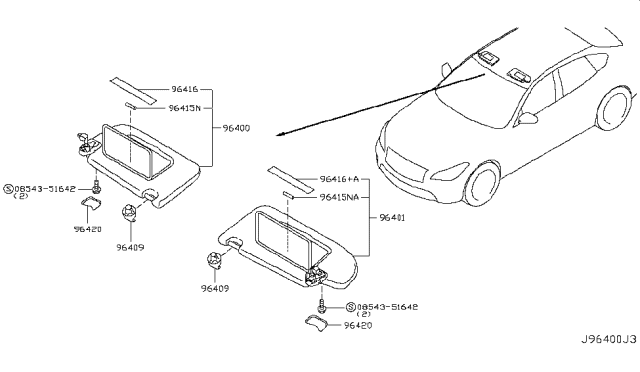 96416
96415N
96400
Ⓢ08543-51642
(2)
96420
96409
96416+A
96415NA
96401
96409
Ⓢ08543-51642
(2)
96420
J96400J3