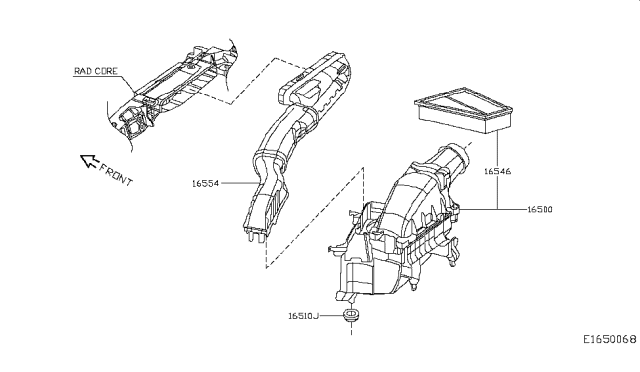 RAD CORE

FRONT

16554

16546

16500

16510J

E1650068