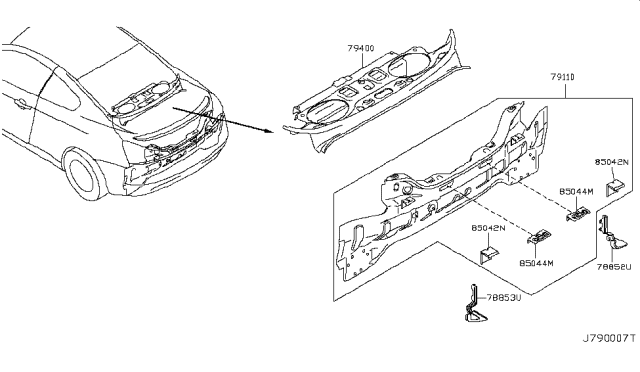 79400

79110

85042N

85044M

85042N

85044M

78852U

78853U

J790007T