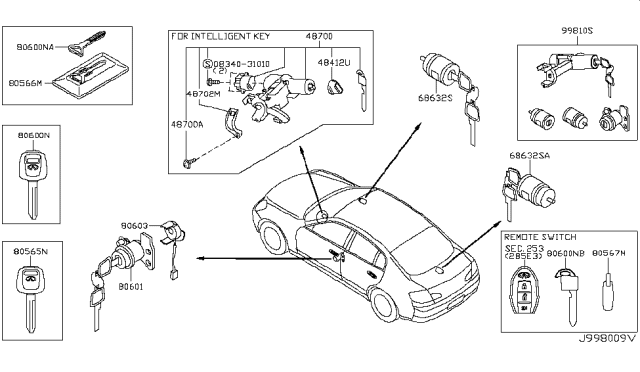 80600NA
80566M
80600N
80565N
FOR INTELLIGENT KEY
48700
Ⓢ08340-31010
(2)
48412U
48702M
48700A
68632S
99810S
68632SA
80603
80601
REMOTE SWITCH
SEC.253
(285E3)
80600NB
80567N
J998009V