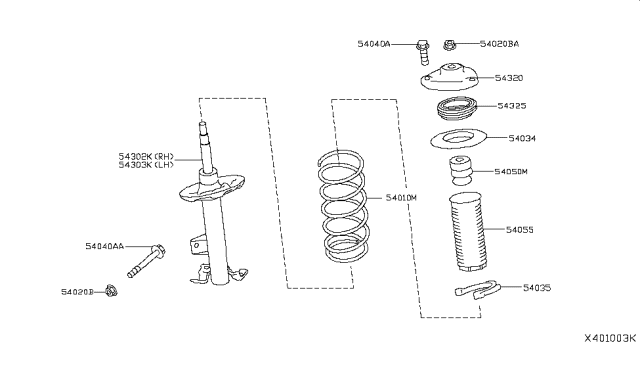 54040A
54020BA
54320
54325
54034
54050M
54055
54035
54010M
54302K (RH)
54303K (LH)
54040AA
54020B
X401003K