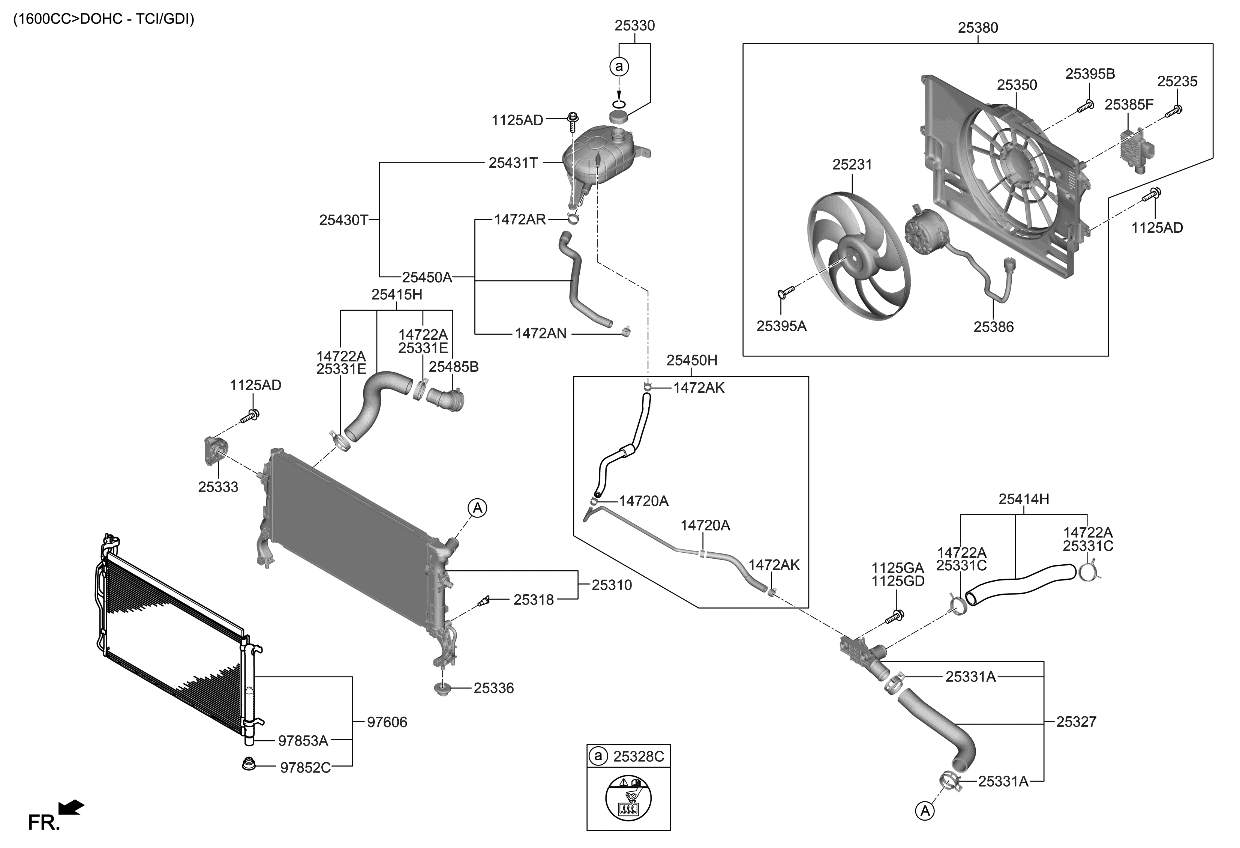 (1600CC>DOHC - TCI/GDI)

25330
a
1125AD
25431T
25430T
1472AR
25450A
1472AN
25415H
14722A
25331E
14722A
25331E
25485B
1125AD
25333
A
25310
25318
25336
97606
97853A
97852C
FR.

25380
25350
25395B
25235
25385F
25231
1125AD
25395A
25386

25450H
1472AK
14720A
14720A
1472AK

25414H
14722A
25331C
14722A
25331C
1125GA
1125GD
25331A
25327
25331A
A

a 25328C