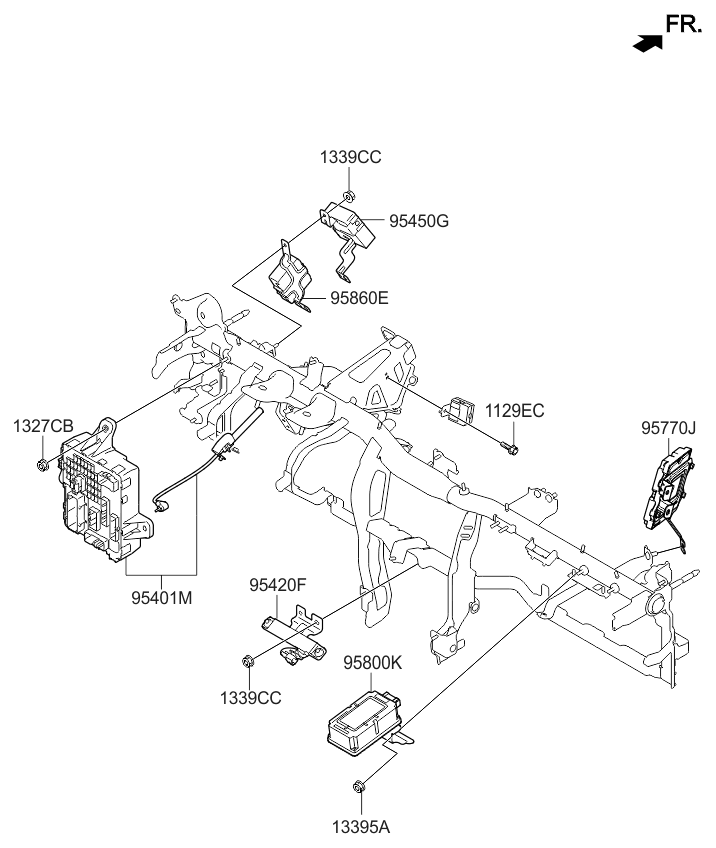 FR.

1339CC
95450G
95860E
1129EC
1327CB
95770J
95401M
95420F
1339CC
95800K
13395A