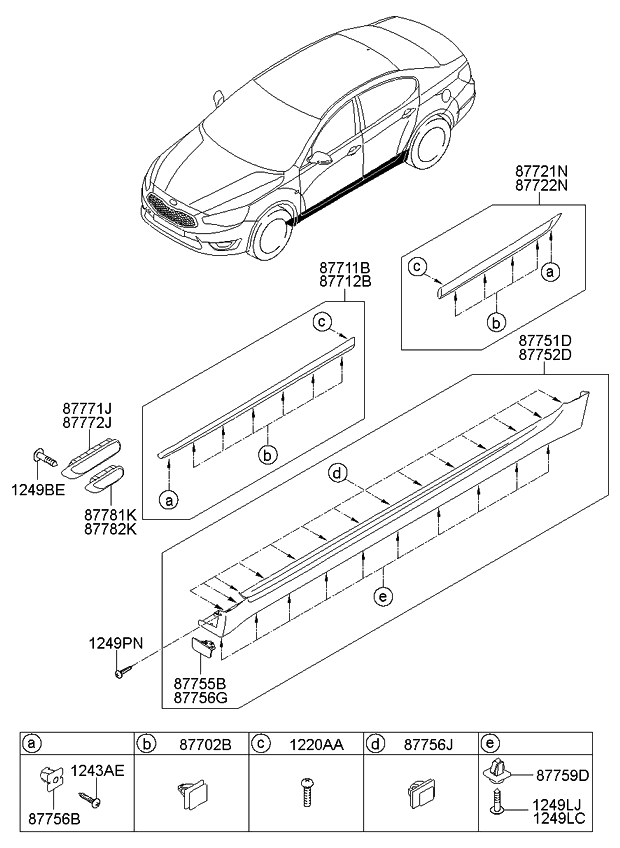 87721N
87722N

c
a
b

87711B
87712B

c
b
a

87751D
87752D

87771J
87772J

1249BE

87781K
87782K

d
e

1249PN

87755B
87756G

| a | b 87702B | c 1220AA | d 87756J | e |
|---|---|---|---|---|
| 1243AE 87756B | | | | 87759D 1249LJ 1249LC |