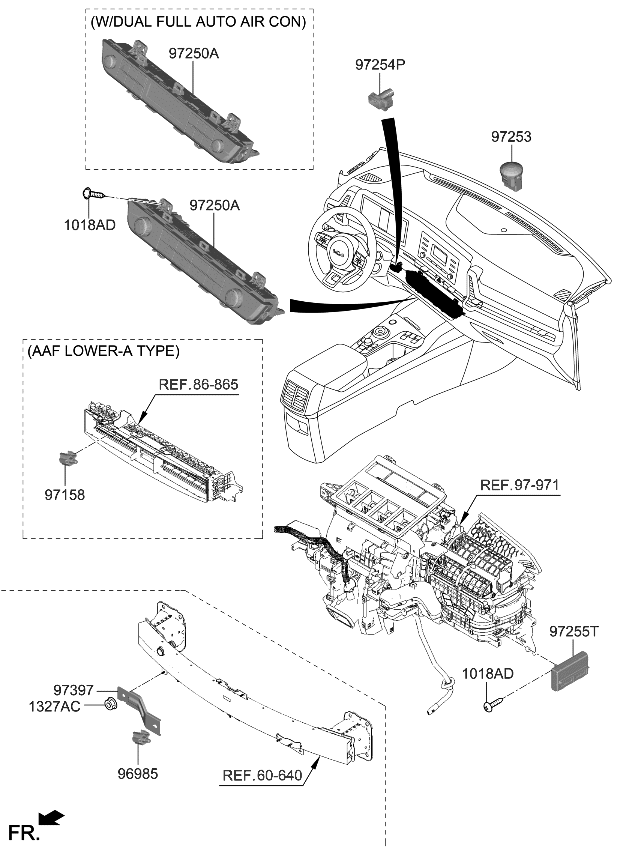 (W/DUAL FULL AUTO AIR CON)
97250A
97254P
97253
1018AD
97250A
(AAF LOWER-A TYPE)
REF.86-865
97158
REF.97-971
97255T
1018AD
97397
1327AC
96985
REF.60-640
FR.