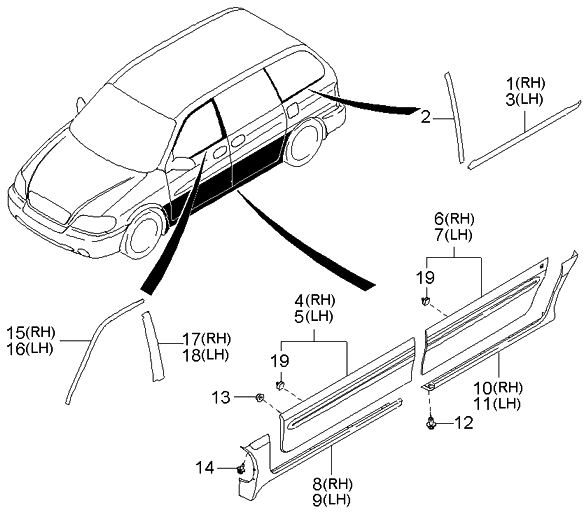 1(RH)
3(LH)

2

6(RH)
7(LH)

19

4(RH)
5(LH)

19

15(RH)
16(LH)

17(RH)
18(LH)

13

10(RH)
11(LH)

12

14

8(RH)
9(LH)