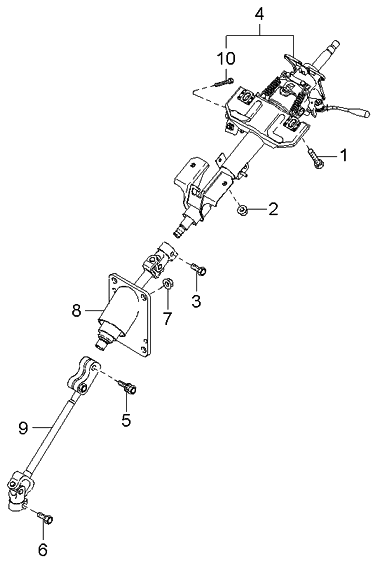 4
10
1
2
3
7
8
5
9
6