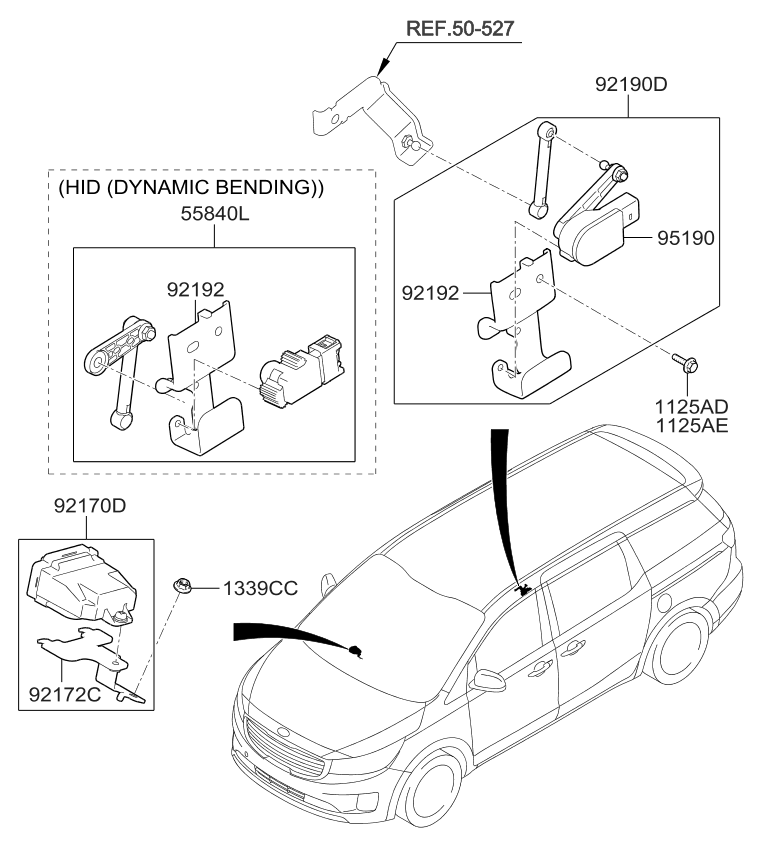 REF.50-527

92190D

(HID (DYNAMIC BENDING))

55840L

92192

95190

92192

1125AD
1125AE

92170D

1339CC

92172C