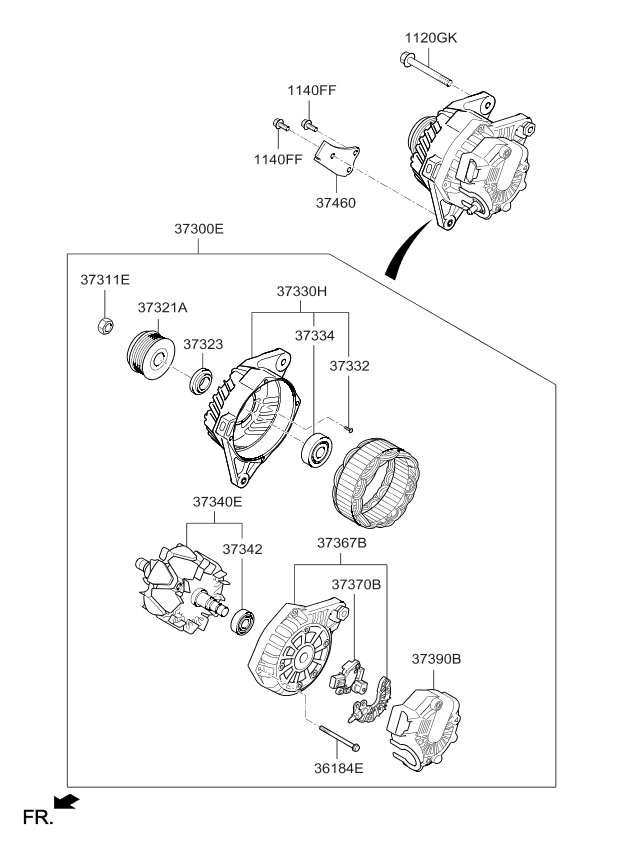 1120GK
1140FF
1140FF
37460
37300E
37311E
37321A
37323
37330H
37334
37332
37340E
37342
37367B
37370B
37390B
36184E
FR.