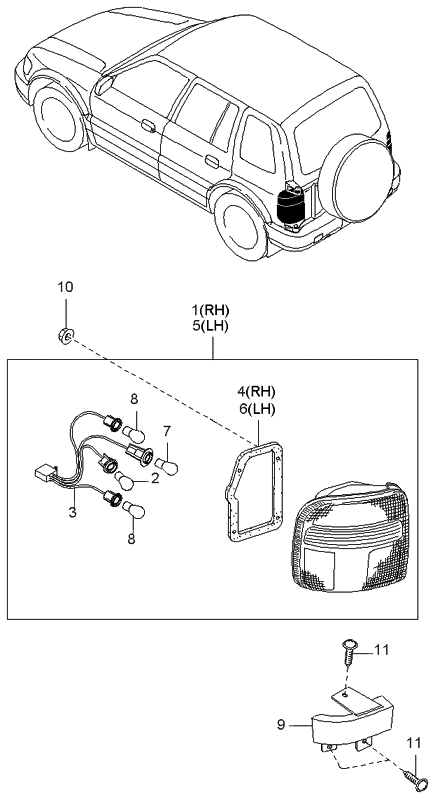 10

1(RH)
5(LH)

4(RH)
6(LH)

8

7

2

3

8

11

9

11