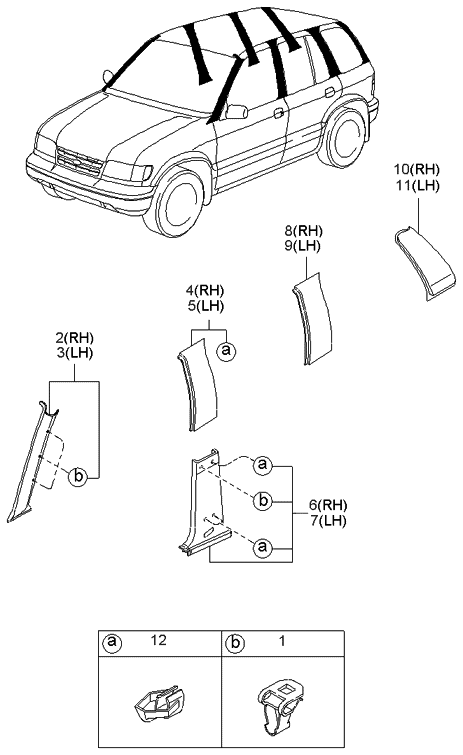 10(RH)
11(LH)

8(RH)
9(LH)

4(RH)
5(LH)

a

2(RH)
3(LH)

b

a

b

6(RH)
7(LH)

a

| a 12 | b 1 |
|---|---|
| | |