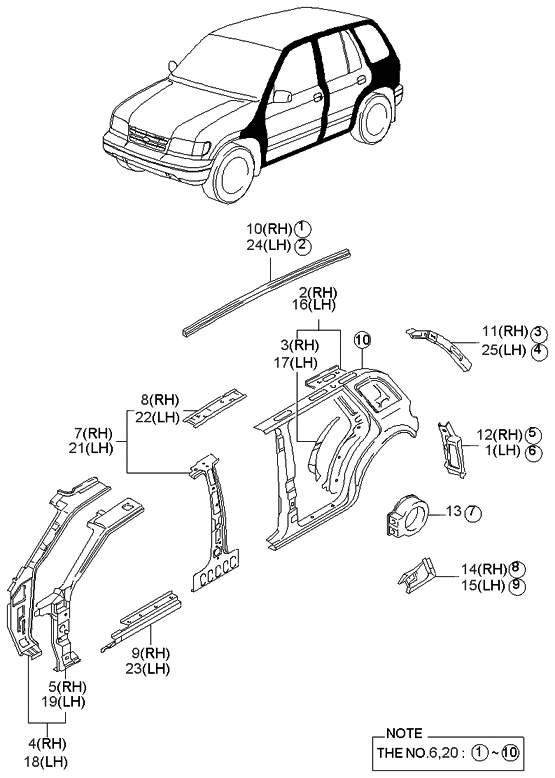 10(RH) 1
24(LH) 2

2(RH)
16(LH)

3(RH)
17(LH)

10

11(RH) 3
25(LH) 4

8(RH)
22(LH)

7(RH)
21(LH)

12(RH) 5
1(LH) 6

13 7

14(RH) 8
15(LH) 9

9(RH)
23(LH)

5(RH)
19(LH)

4(RH)
18(LH)

NOTE
THE NO.6,20 : 1 ~ 10