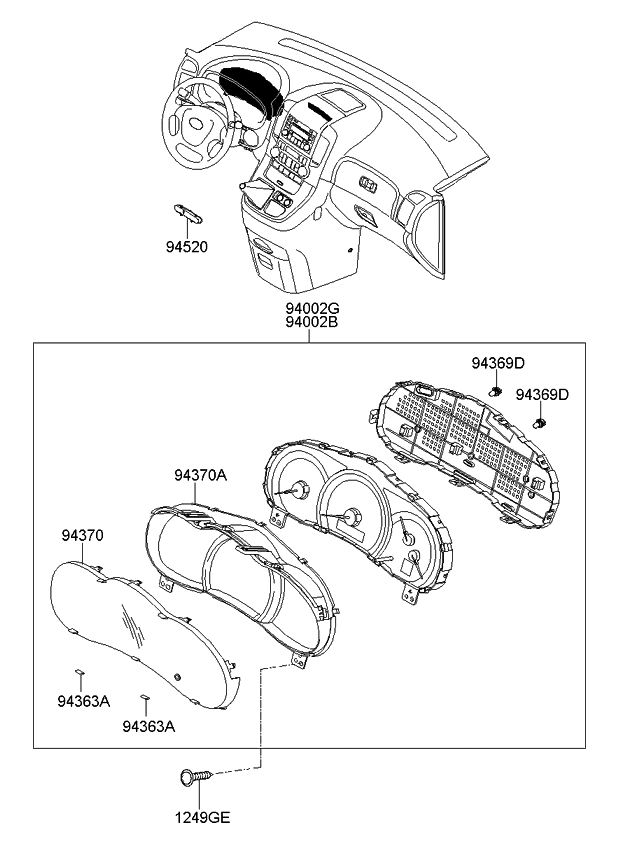 94520

94002G
94002B

94369D

94369D

94370A

94370

94363A

94363A

1249GE