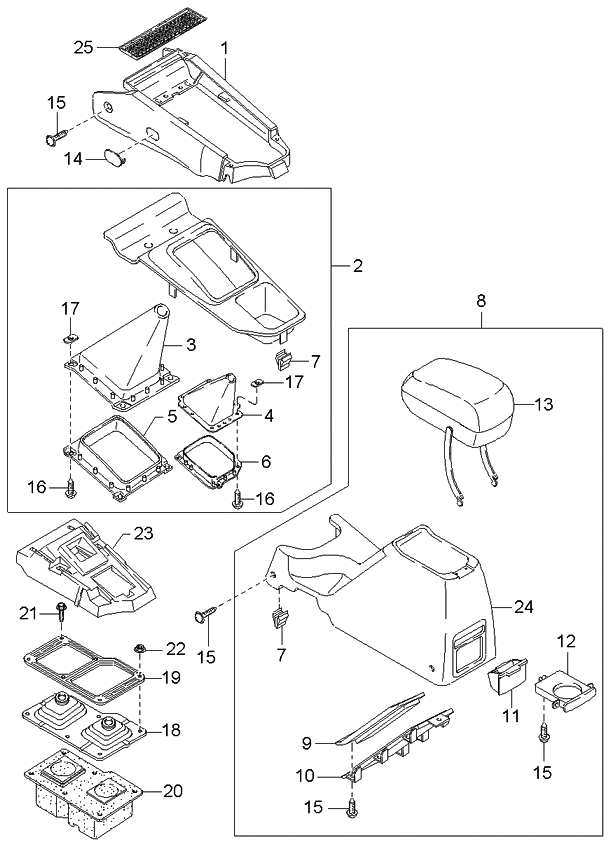 25
1
15
14
2
17
3
7
17
5
4
6
16
16
8
13
23
21
22
19
18
20
15
7
24
12
11
9
10
15
15