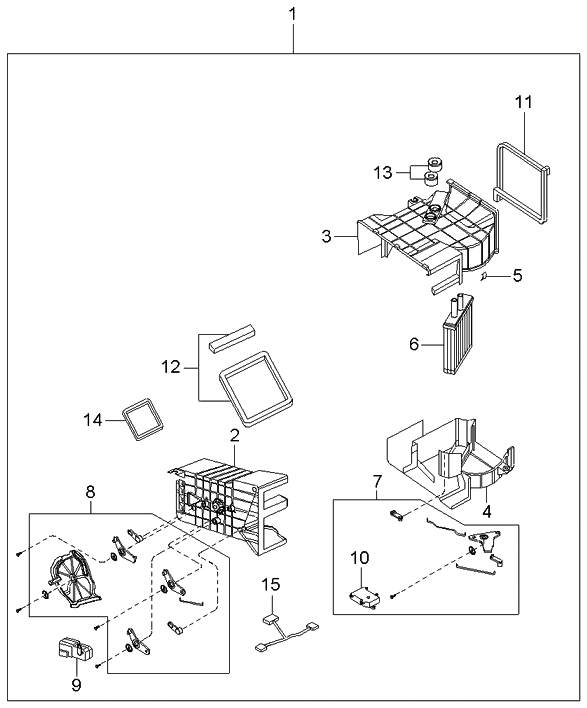 1
11
13
3
5
6
12
14
2
8
7
4
10
15
9