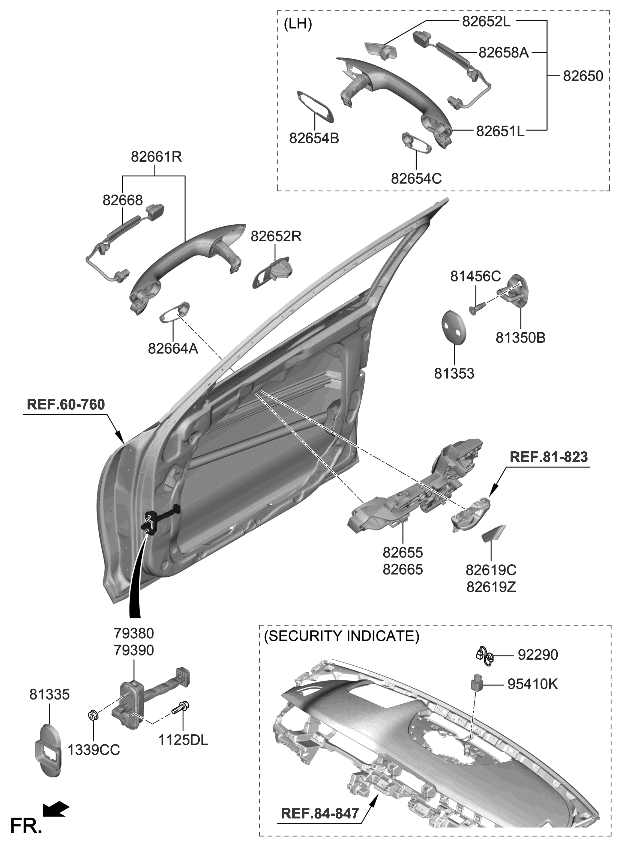 (LH)
82652L
82658A
82650
82654B
82651L
82654C
82661R
82668
82652R
82664A
81456C
81350B
81353
REF.60-760
REF.81-823
82655
82665
82619C
82619Z
79380
79390
81335
1339CC
1125DL
(SECURITY INDICATE)
92290
95410K
REF.84-847
FR.