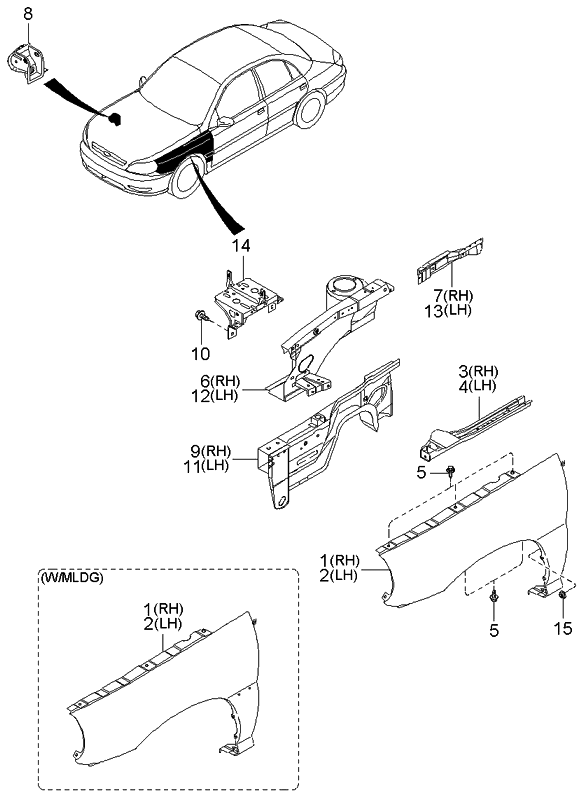 8

14

7(RH)
13(LH)

10

6(RH)
12(LH)

3(RH)
4(LH)

9(RH)
11(LH)

5

1(RH)
2(LH)

5

15

(W/MLDG)

1(RH)
2(LH)