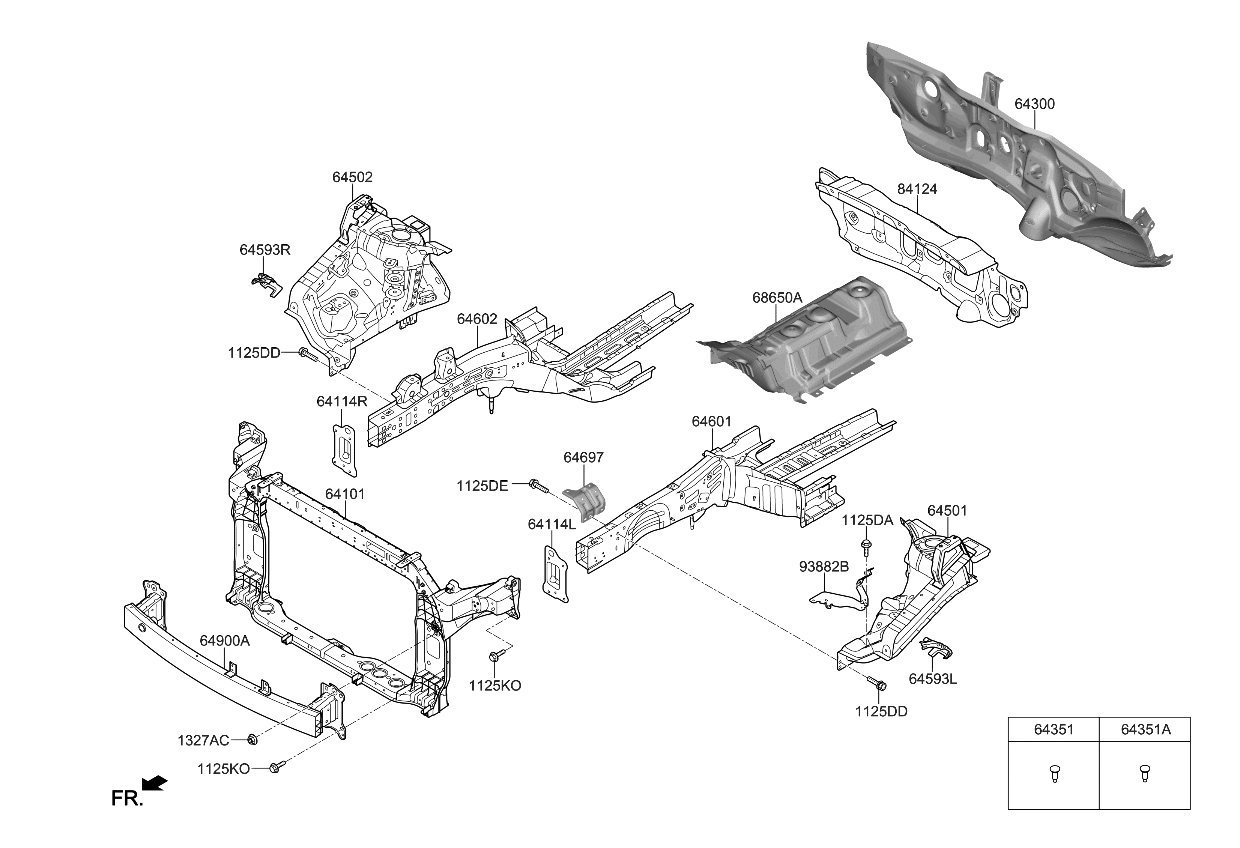 64300

84124

64502

64593R

68650A

64602

1125DD

64114R

64601

64697

1125DE

64101

64114L

1125DA

64501

93882B

64900A

1125KO

64593L

1125DD

1327AC

1125KO

FR.

| 64351 | 64351A |
|---|---|
| | |