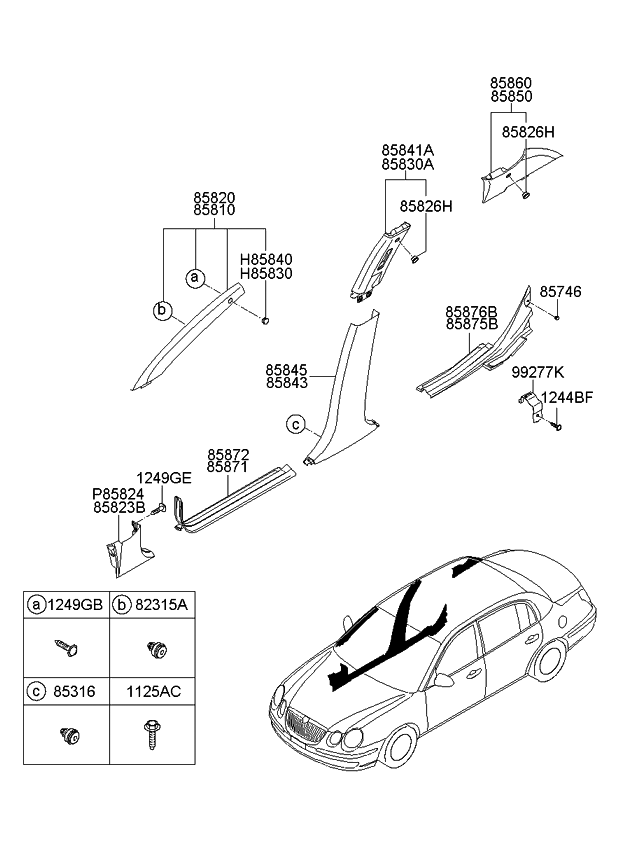 85860
85850
85826H
85841A
85830A
85826H
85820
85810
H85840
H85830
a
b
85746
85876B
85875B
85845
85843
99277K
1244BF
c
85872
85871
1249GE
P85824
85823B

| a 1249GB | b 82315A |
|---|---|
| c 85316 | 1125AC |