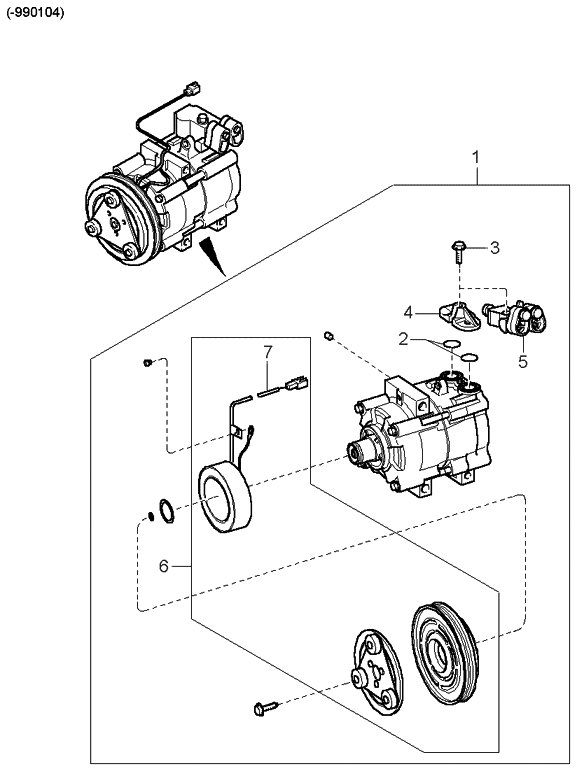 (-990104)

1

3

4

2

5

7

6