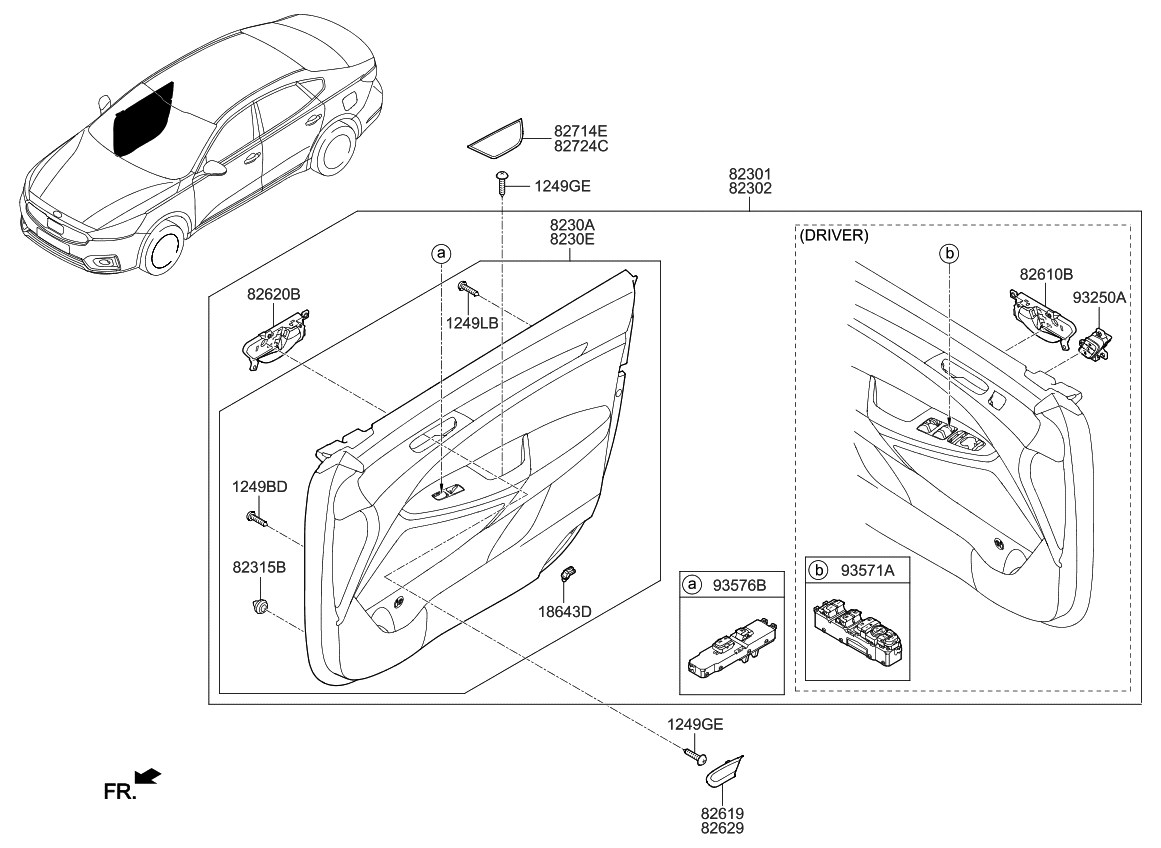 82714E
82724C

1249GE

82301
82302

8230A
8230E

(DRIVER)

a

b

82620B

1249LB

82610B

93250A

1249BD

82315B

18643D

a 93576B

b 93571A

1249GE

82619
82629

FR.