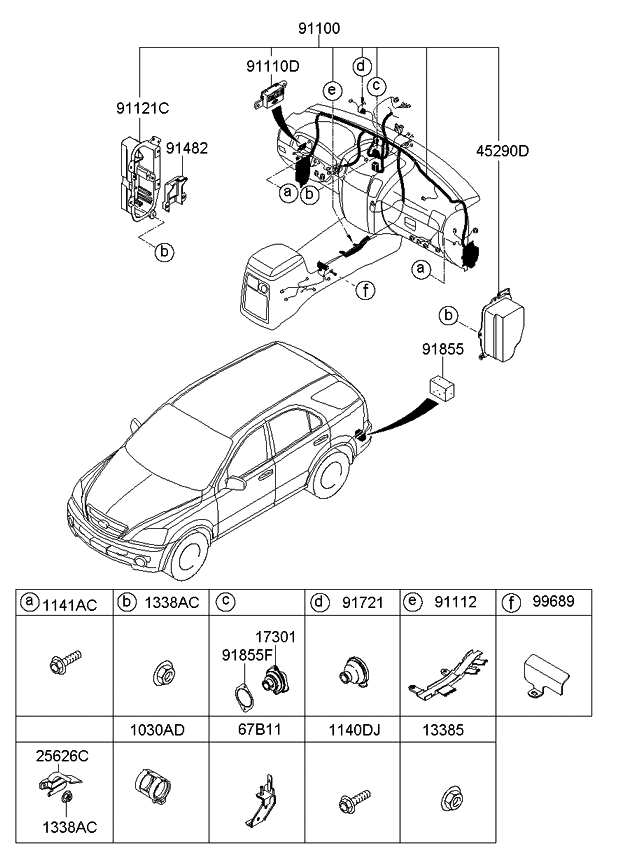 91100

91110D

91121C

91482

45290D

d
e
c

a
b

b

a

f

b

91855

| a 1141AC | b 1338AC | c | d 91721 | e 91112 | f 99689 |
|---|---|---|---|---|---|
| | | 17301 91855F | | | |
| | 1030AD | 67B11 | 1140DJ | 13385 | |
| 25626C 1338AC | | | | | |