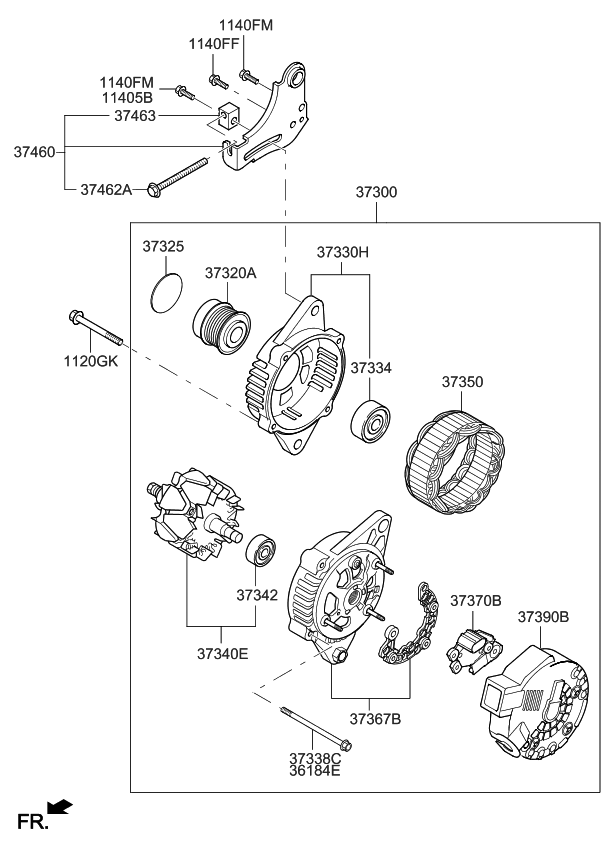 1140FM
1140FF
1140FM
11405B
37463
37460
37462A
37300
37325
37320A
37330H
1120GK
37334
37350
37342
37340E
37370B
37390B
37367B
37338C
36184E
FR.